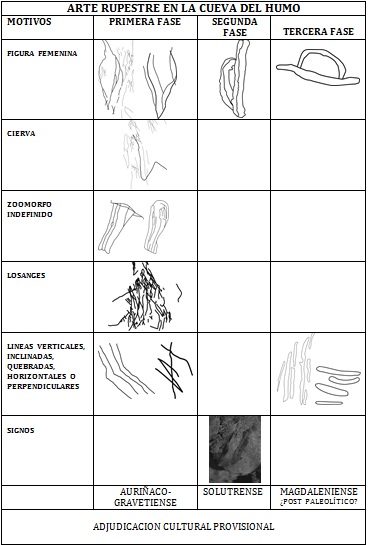 ARTE RUPESTRE EN LA CUEVA DEL HUMO

| MOTIVOS | PRIMERA FASE | SEGUNDA FASE | TERCERA FASE |
|---|---|---|---|
| FIGURA FEMENINA | | | |
| CIERVA | | | |
| ZOOMORFO INDEFINIDO | | | |
| LOSANGES | | | |
| LINEAS VERTICALES, INCLINADAS, QUEBRADAS, HORIZONTALES O PERPENDICULARES | | | |
| SIGNOS | | | |
| | AURIÑACO-GRAVETIENSE | SOLUTRENSE | MAGDALENIENSE ¿POST PALEOLÍTICO? |

ADJUDICACION CULTURAL PROVISIONAL